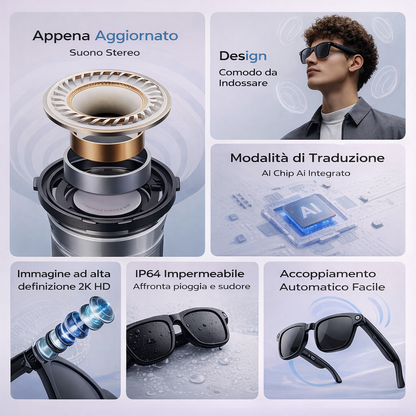 Appena Aggiornato
Suono Stereo

Design
Comodo da Indossare

Modalità di Traduzione
AI Chip Ai Integrato

AI

Immagine ad alta definizione 2K HD

IP64 Impermeabile
Affronta pioggia e sudore

Accoppiamento Automatico Facile